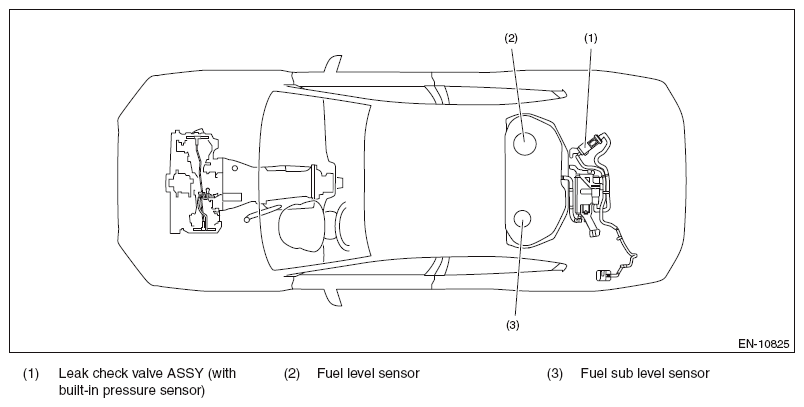 (2)

(1)

(3)

EN-10825

(1) Leak check valve ASSY (with built-in pressure sensor)

(2) Fuel level sensor

(3) Fuel sub level sensor