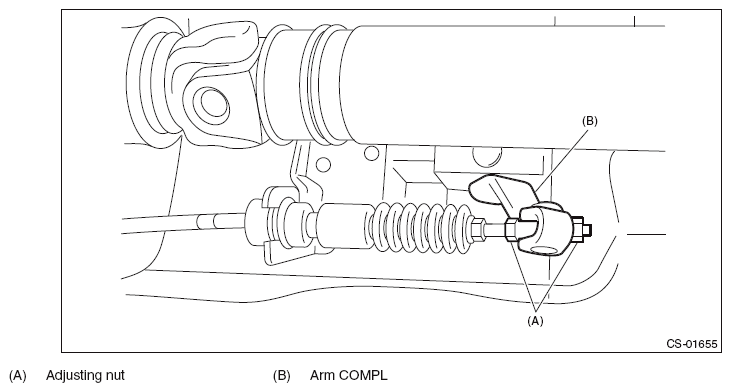 (B)

(A)

CS-01655

(A) Adjusting nut

(B) Arm COMPL