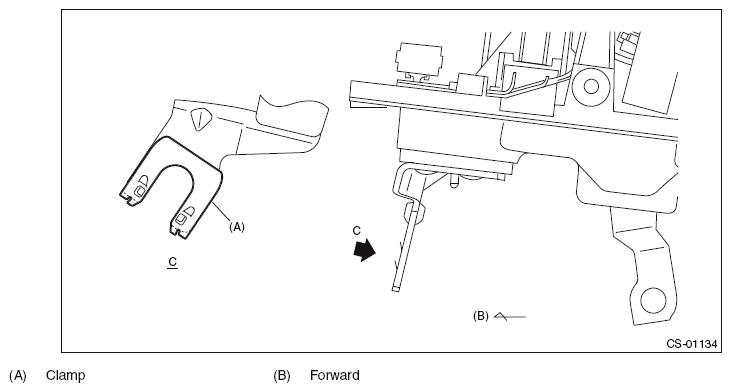 (A)

C

C

(B)

CS-01134

(A) Clamp

(B) Forward