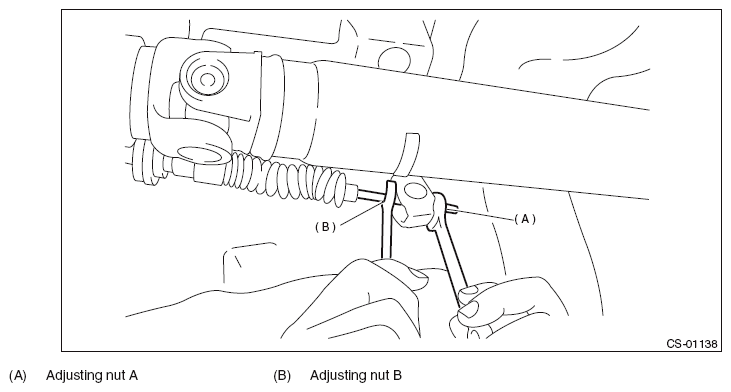 (B)

(A)

CS-01138

(A) Adjusting nut A

(B) Adjusting nut B