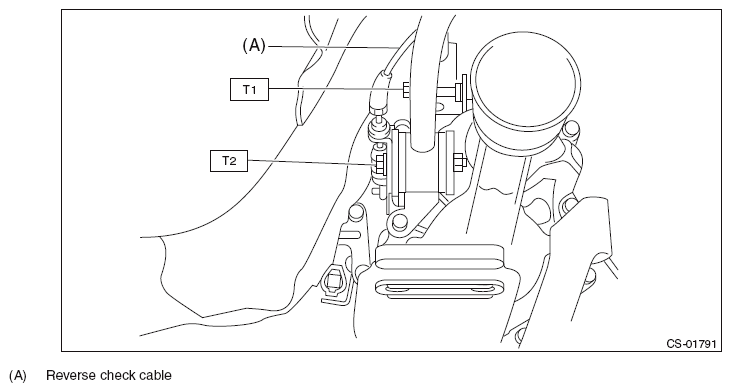 (A)

T1

T2

CS-01791

(A) Reverse check cable