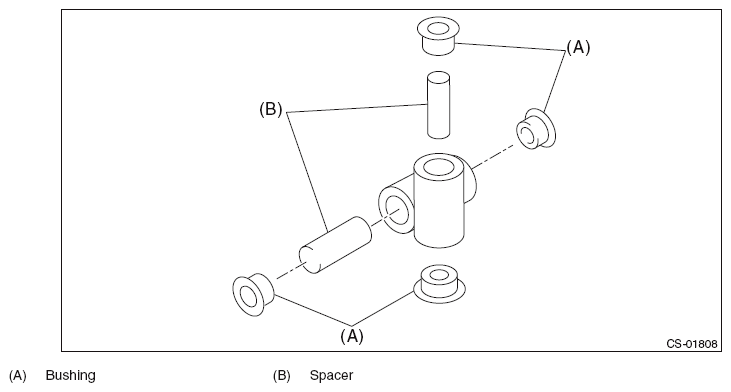 (A)

(B)

(A)

CS-01808

(A) Bushing

(B) Spacer