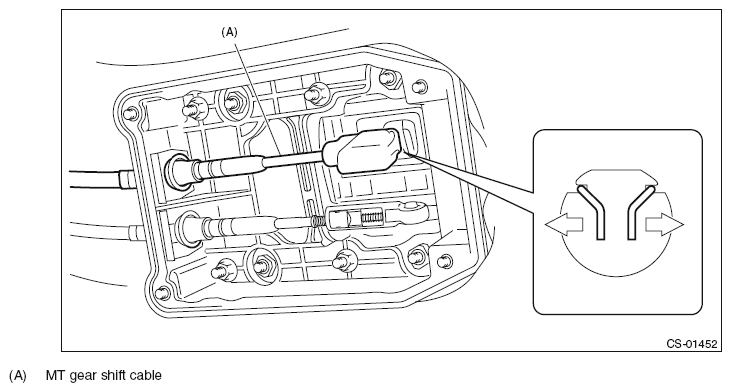 (A)

CS-01452

(A) MT gear shift cable