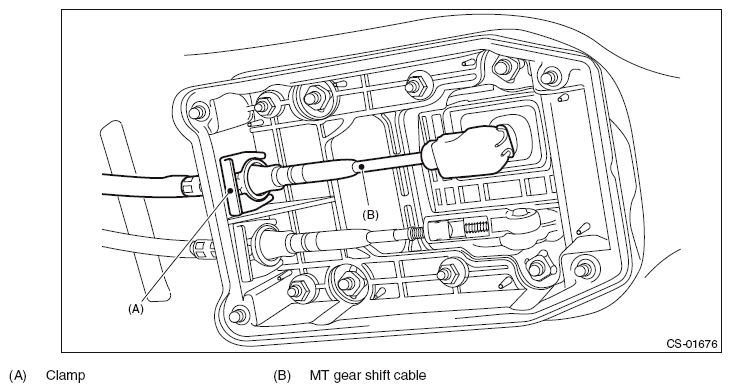 (B)

(A)

CS-01676

(A) Clamp

(B) MT gear shift cable