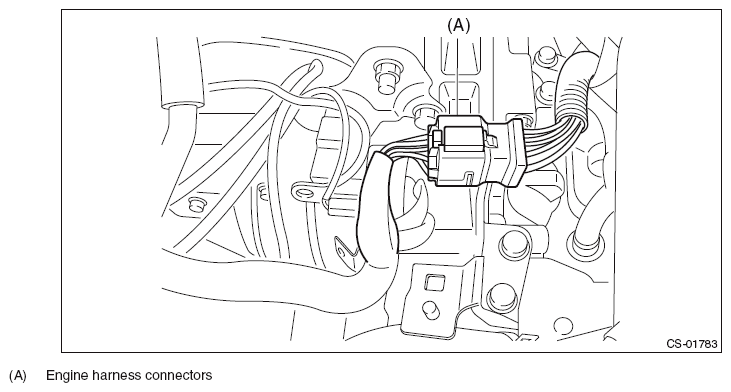 (A)

CS-01783

(A) Engine harness connectors