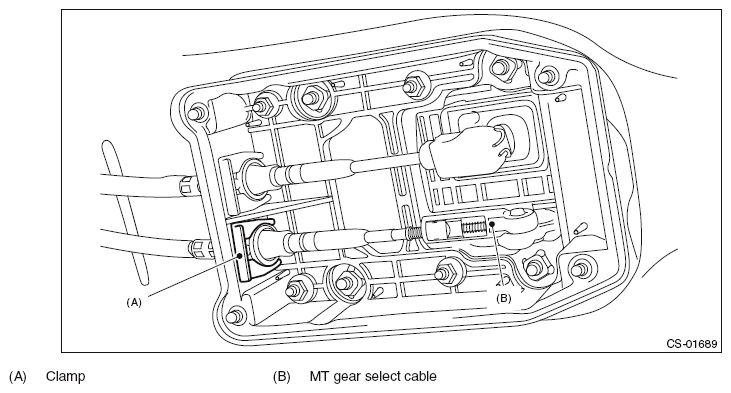 (A)

(B)

CS-01689

(A) Clamp

(B) MT gear select cable