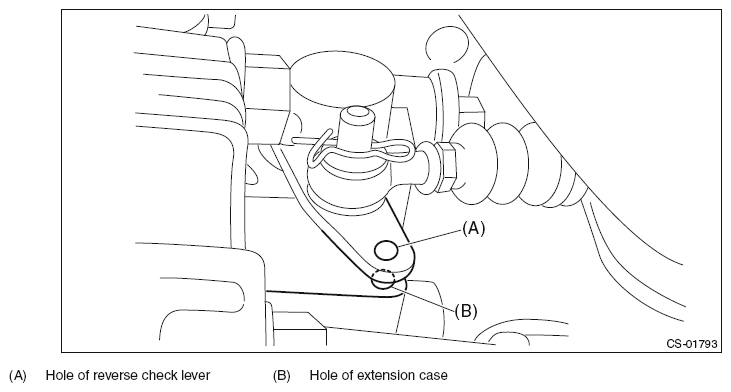 (A)

(B)

CS-01793

(A) Hole of reverse check lever (B) Hole of extension case