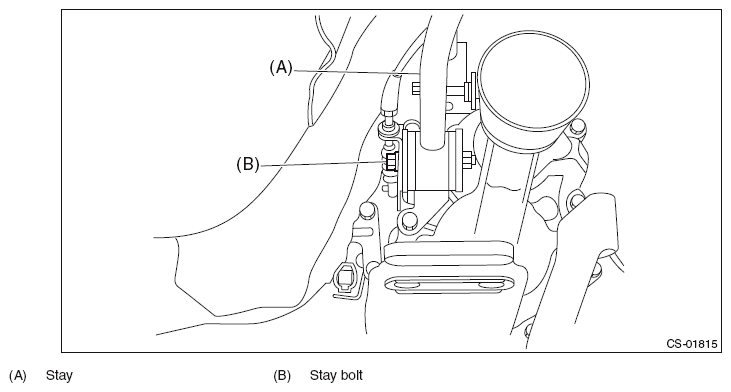 (A)

(B)

CS-01815

(A) Stay

(B) Stay bolt