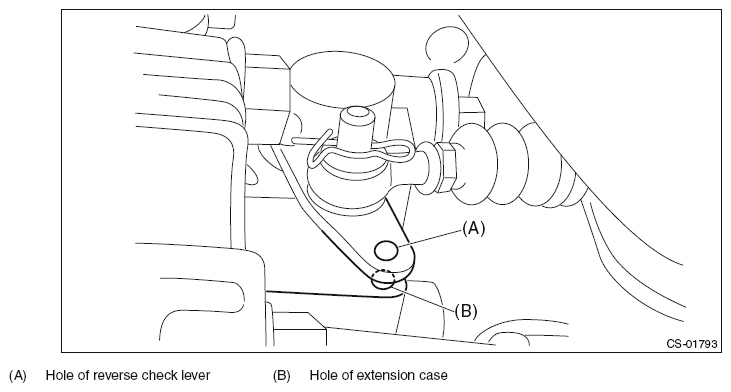 (A)

(B)

CS-01793

(A) Hole of reverse check lever

(B) Hole of extension case