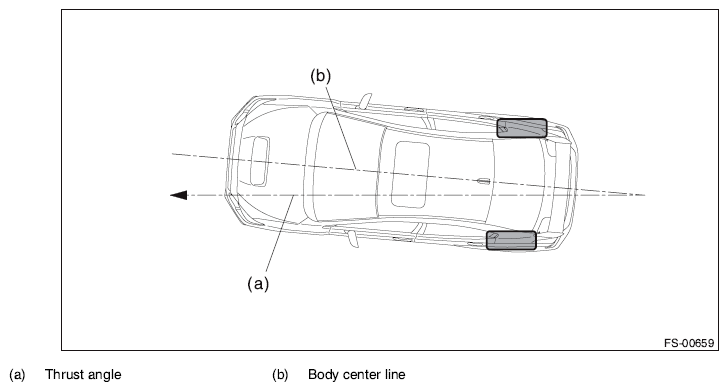 (b)

(a)

FS-00659

(a) Thrust angle

(b) Body center line