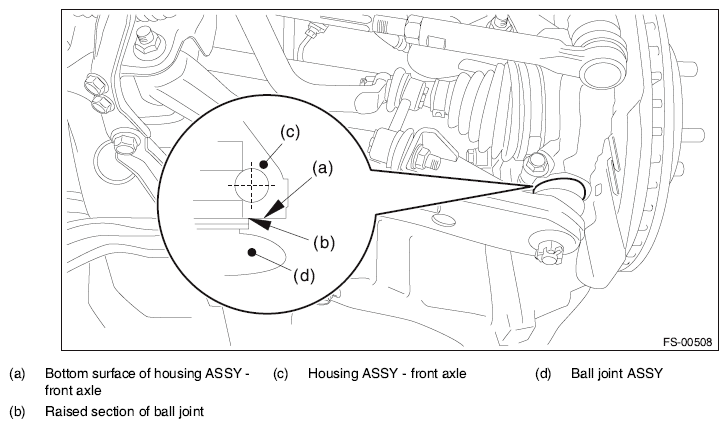 (c)

(a)

(b)

(d)

FS-00508

(a) Bottom surface of housing ASSY - front axle

(b) Raised section of ball joint

(c) Housing ASSY - front axle

(d) Ball joint ASSY