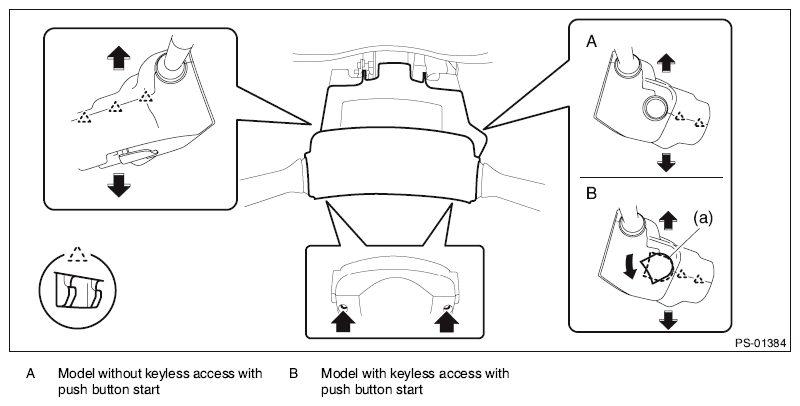 A

B

(a)

PS-01384

A Model without keyless access with push button start

B Model with keyless access with push button start