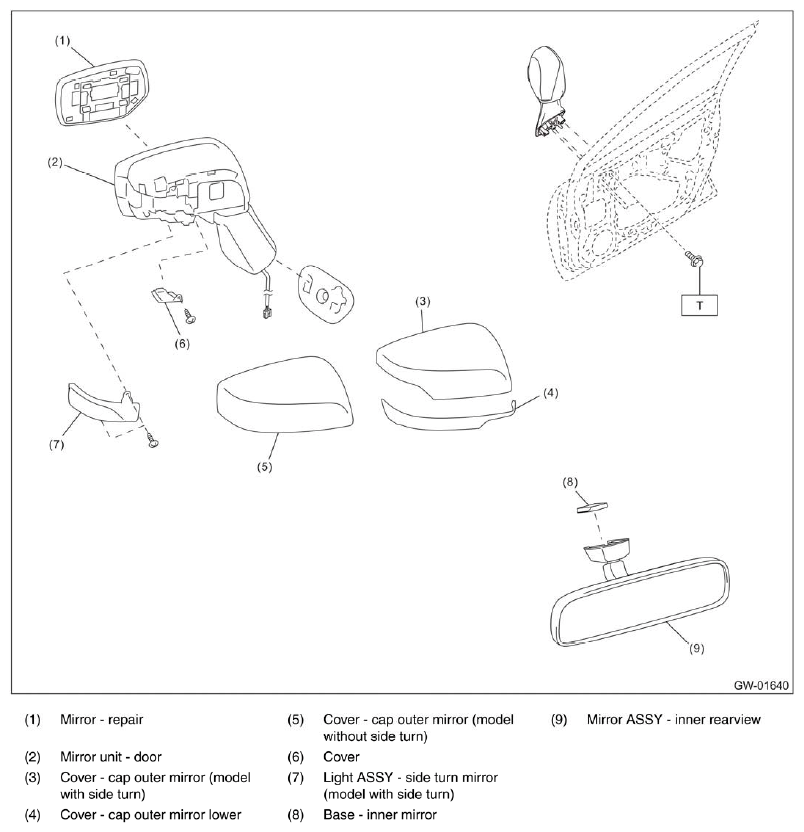 (1)

(2)

(6)

(7)

(5)

(3)

(4)

T

(8)

(9)

GW-01640

(1) Mirror - repair

(2) Mirror unit - door

(3) Cover - cap outer mirror (model with side turn)

(4) Cover - cap outer mirror lower

(5) Cover - cap outer mirror (model without side turn)

(6) Cover

(7) Light ASSY - side turn mirror (model with side turn)

(8) Base - inner mirror

(9) Mirror ASSY - inner rearview