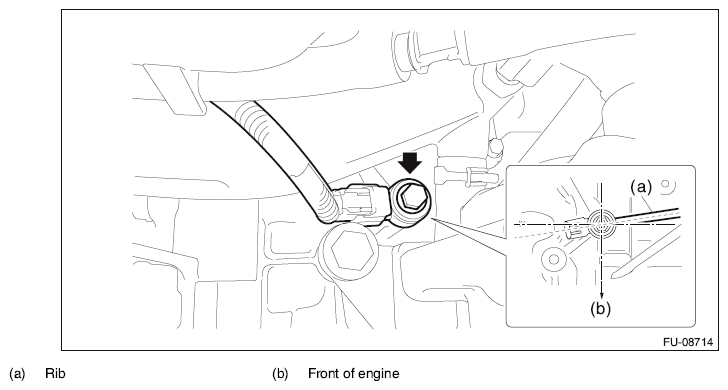 (a)

(b)

FU-08714

(a) Rib

(b) Front of engine