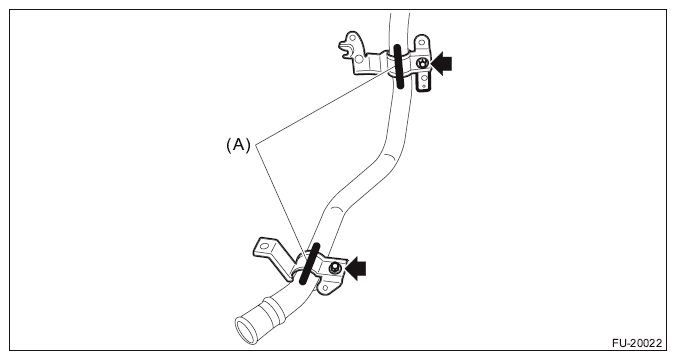 (A)

FU-20022