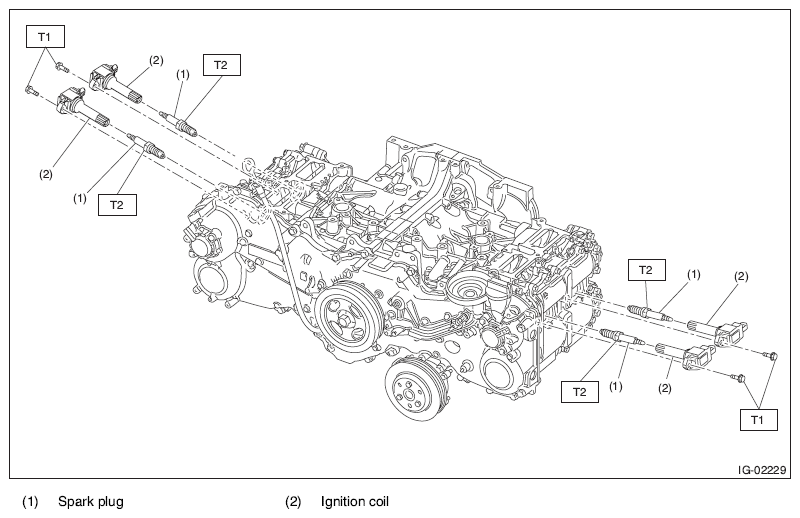 T1
(2)
(1)
T2
(2)
(1)
T2
T2
(1)
(2)
T2
(1)
(2)
T1
IG-02229

(1) Spark plug
(2) Ignition coil