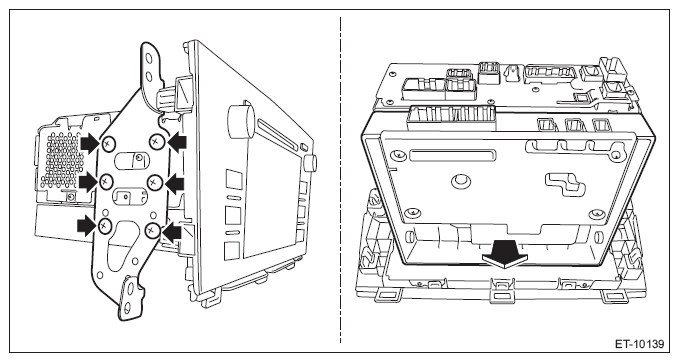 ET-10139