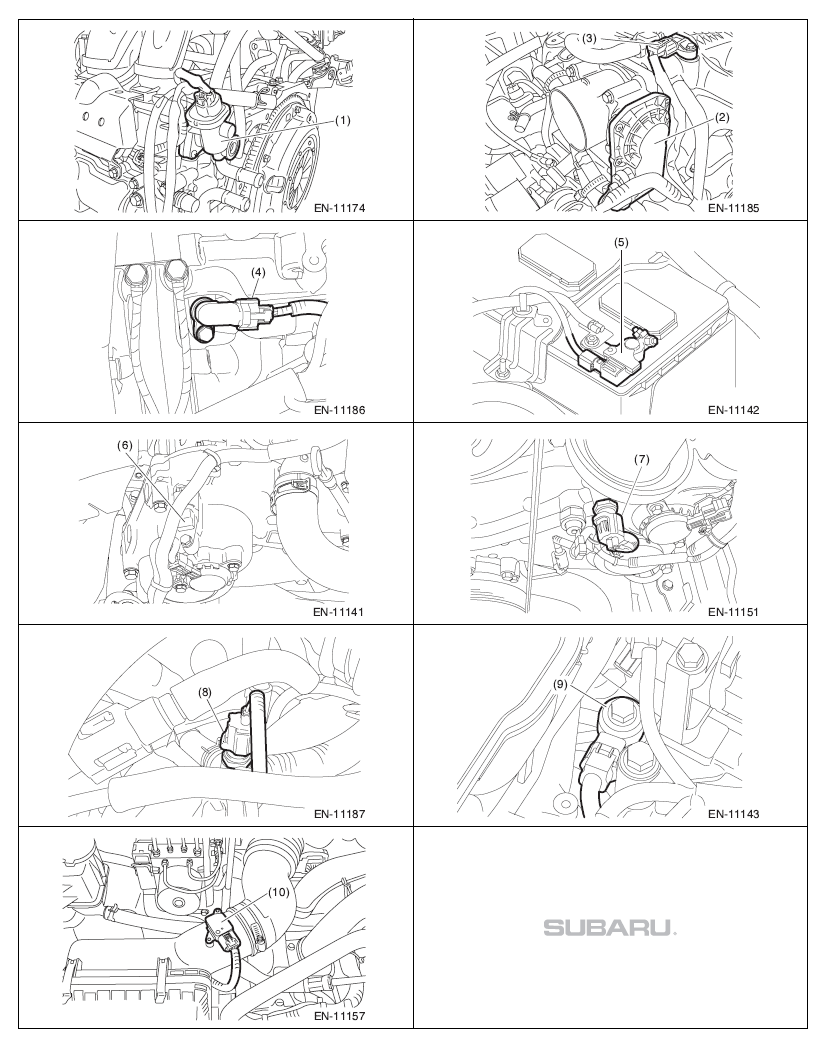 (1)

EN-11174

(3)

(2)

EN-11185

(4)

EN-11186

(5)

EN-11142

(6)

EN-11141

(7)

EN-11151

(8)

EN-11187

(9)

EN-11143

(10)

EN-11157

SUBARU.