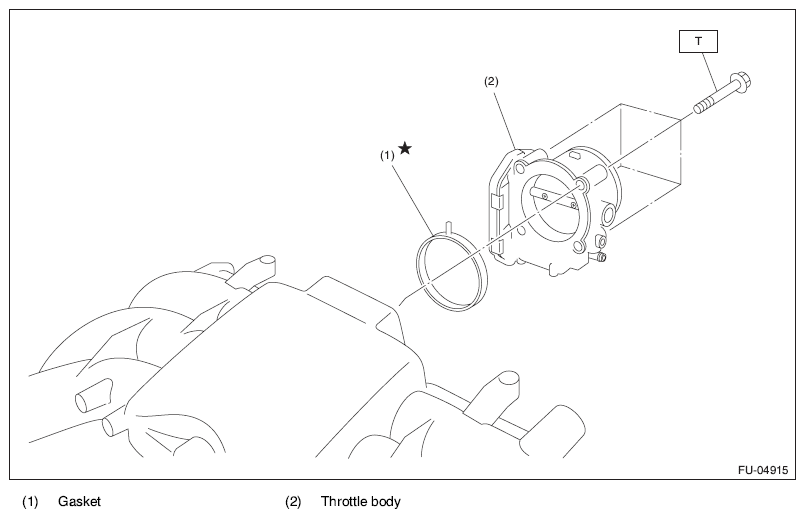 T

(2)

(1) ★

FU-04915

(1) Gasket (2) Throttle body