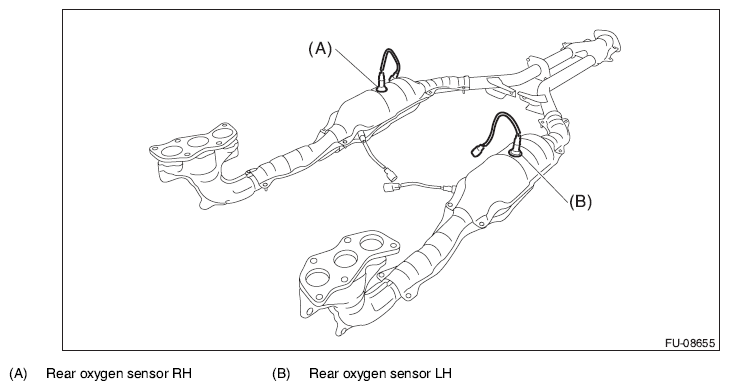 (A)

(B)

FU-08655

(A) Rear oxygen sensor RH

(B) Rear oxygen sensor LH