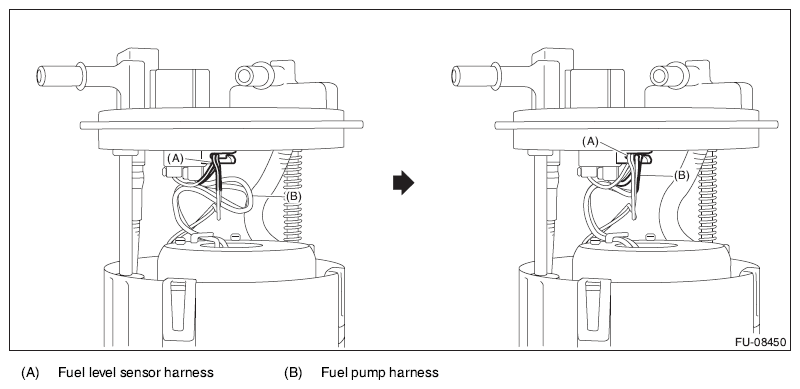 (A)

(B)

(A)

(B)

FU-08450

(A) Fuel level sensor harness (B) Fuel pump harness