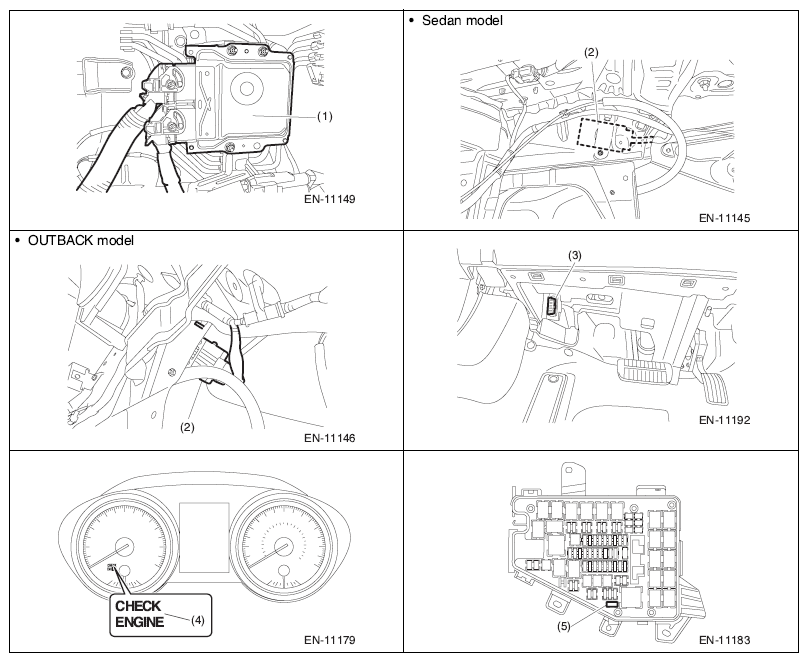 (1)

EN-11149

• Sedan model

(2)

EN-11145

• OUTBACK model

(2)

EN-11146

(3)

EN-11192

CHECK ENGINE

(4)

EN-11179

(5)

EN-11183