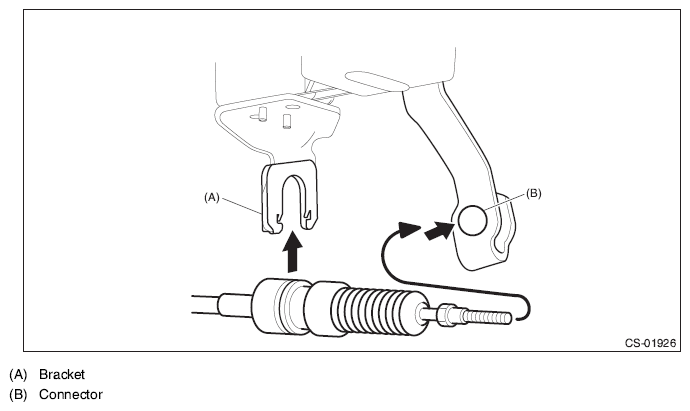 (A)

(B)

CS-01926

(A) Bracket
(B) Connector