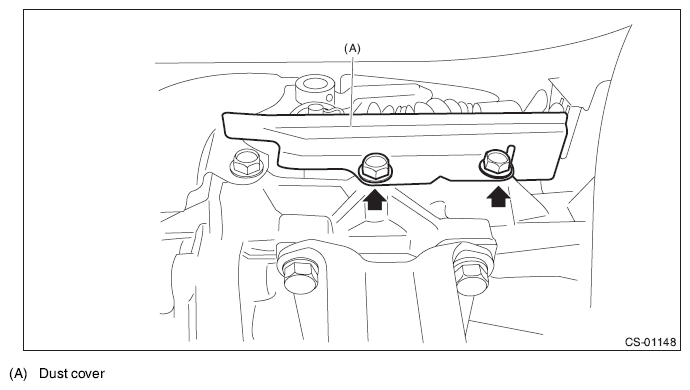 (A)

CS-01148

(A) Dust cover