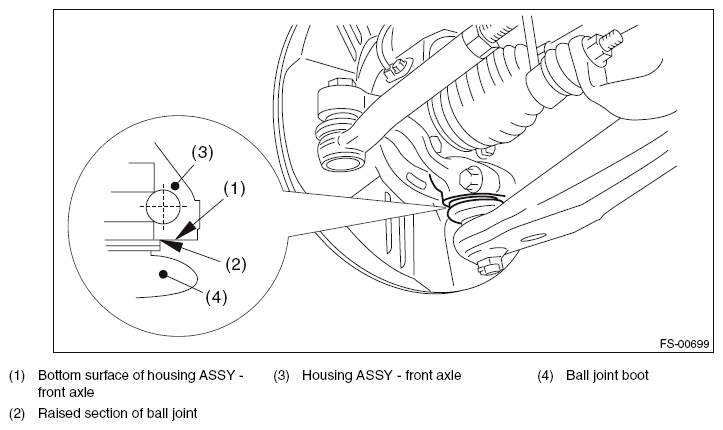 (3)

(1)

(2)

(4)

FS-00699

(1) Bottom surface of housing ASSY - front axle

(2) Raised section of ball joint

(3) Housing ASSY - front axle

(4) Ball joint boot