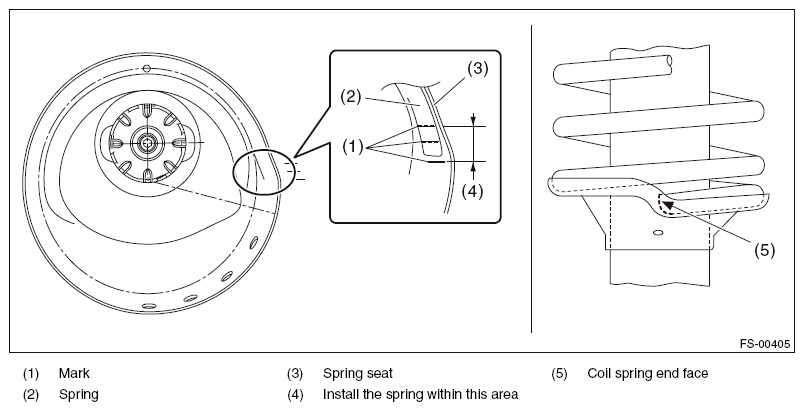 (3)
(2)
(1)
(4)
(5)
FS-00405

(1) Mark
(2) Spring
(3) Spring seat
(4) Install the spring within this area
(5) Coil spring end face