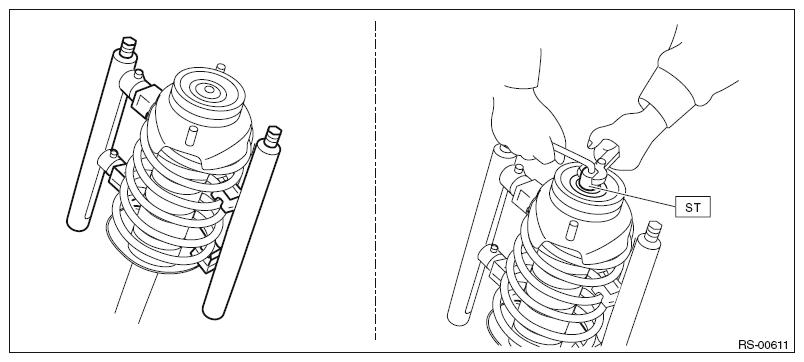 ST

RS-00611