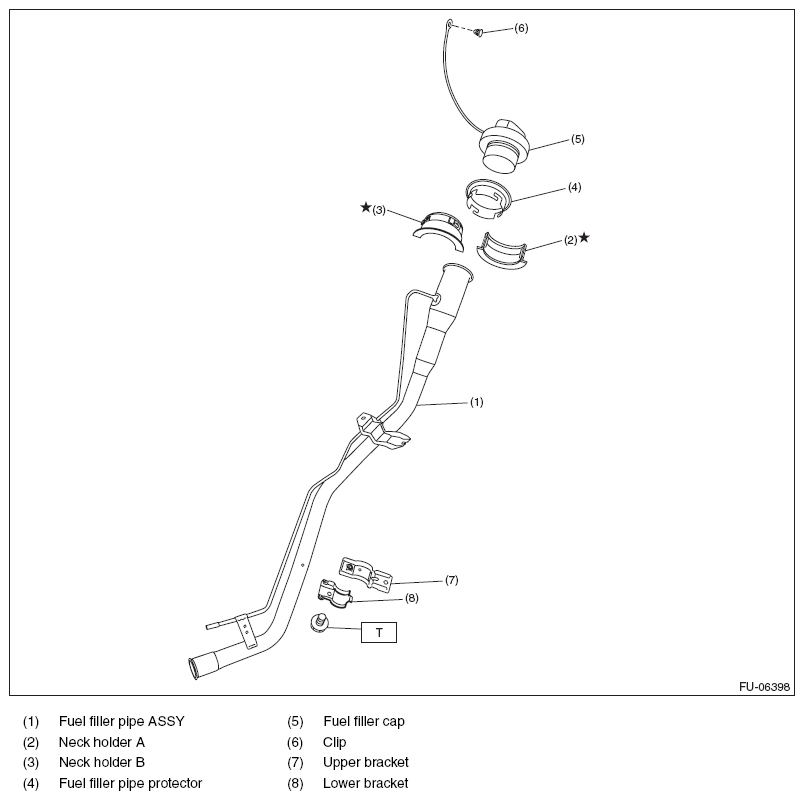 (6)

(5)

(4)

★(3)

(2)★

(1)

(7)

(8)

T

FU-06398

(1) Fuel filler pipe ASSY
(2) Neck holder A
(3) Neck holder B
(4) Fuel filler pipe protector

(5) Fuel filler cap
(6) Clip
(7) Upper bracket
(8) Lower bracket