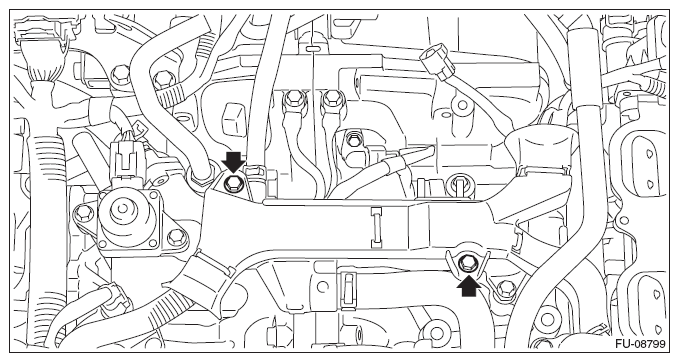 FU-08799