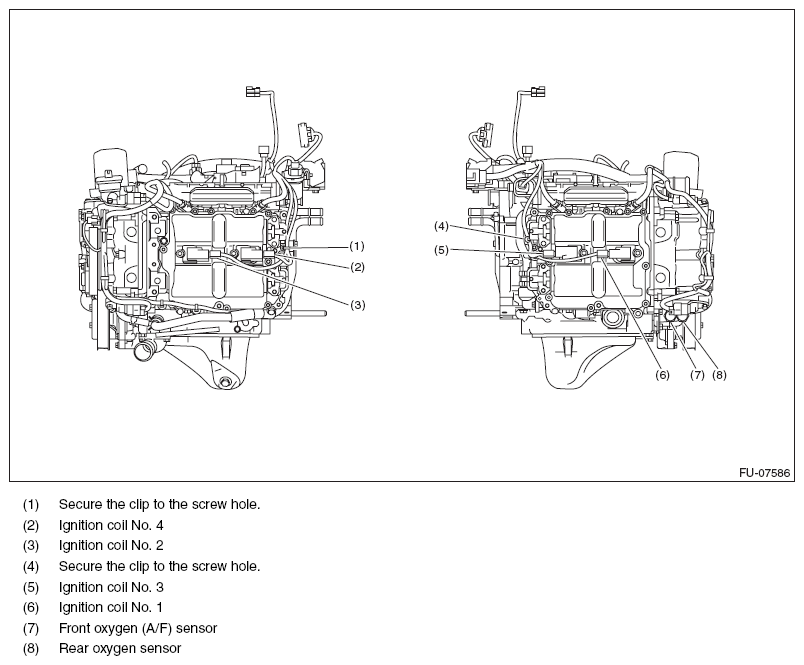 (1)
(2)
(3)
(4)
(5)
(6) (7) (8)

FU-07586

(1) Secure the clip to the screw hole.
(2) Ignition coil No. 4
(3) Ignition coil No. 2
(4) Secure the clip to the screw hole.
(5) Ignition coil No. 3
(6) Ignition coil No. 1
(7) Front oxygen (A/F) sensor
(8) Rear oxygen sensor