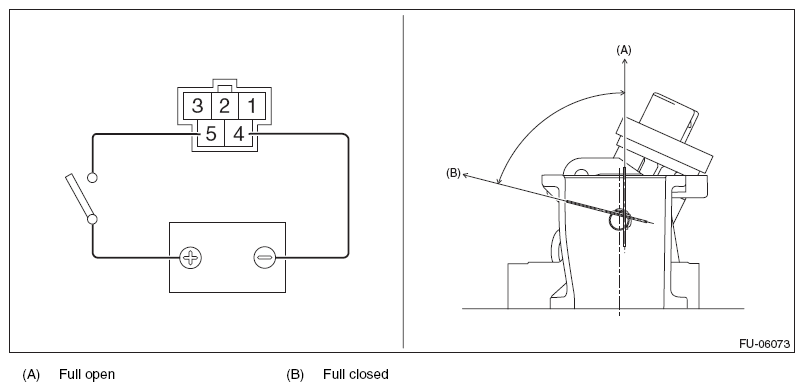 3 2 1
5 4

(A)
(B)

FU-06073

(A) Full open
(B) Full closed