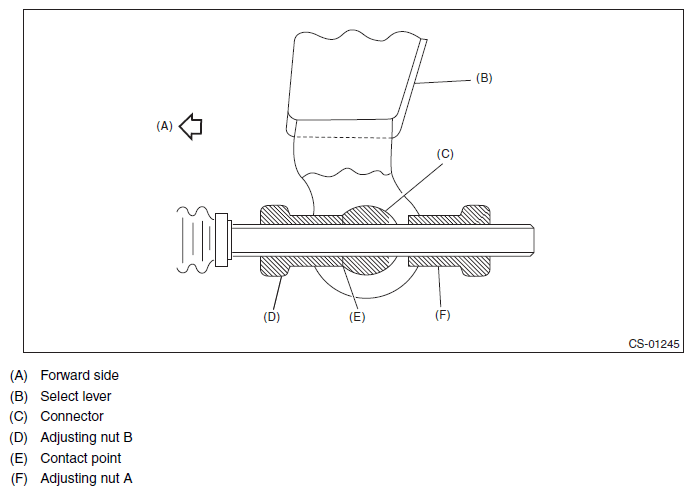 (B)

(A)

(C)

(D)

(E)

(F)

CS-01245

(A) Forward side
(B) Select lever
(C) Connector
(D) Adjusting nut B
(E) Contact point
(F) Adjusting nut A