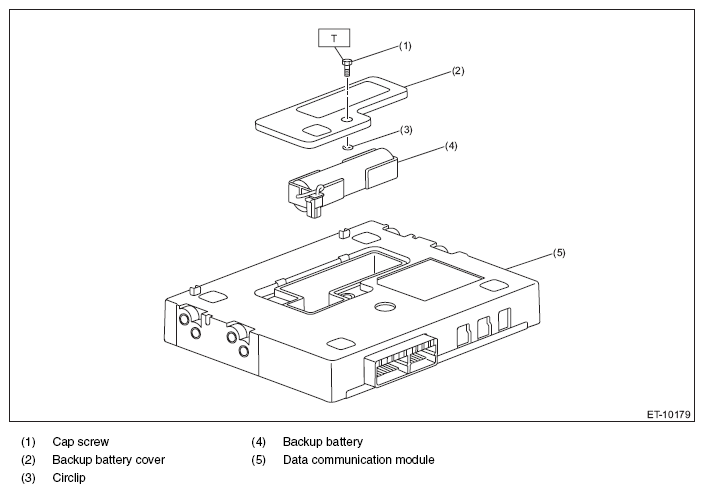 T

(1)

(2)

(3)

(4)

(5)

ET-10179

(1) Cap screw
(2) Backup battery cover
(3) Circlip

(4) Backup battery
(5) Data communication module