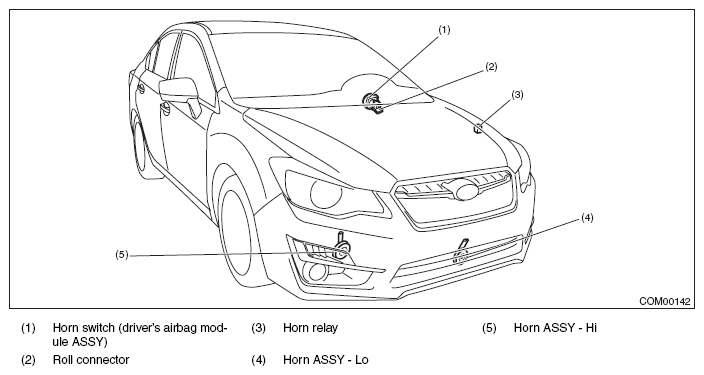 (1)

(2)

(3)

(4)

(5)

COM00142

(1) Horn switch (driver's airbag module ASSY)

(2) Roll connector

(3) Horn relay

(4) Horn ASSY - Lo

(5) Horn ASSY - Hi