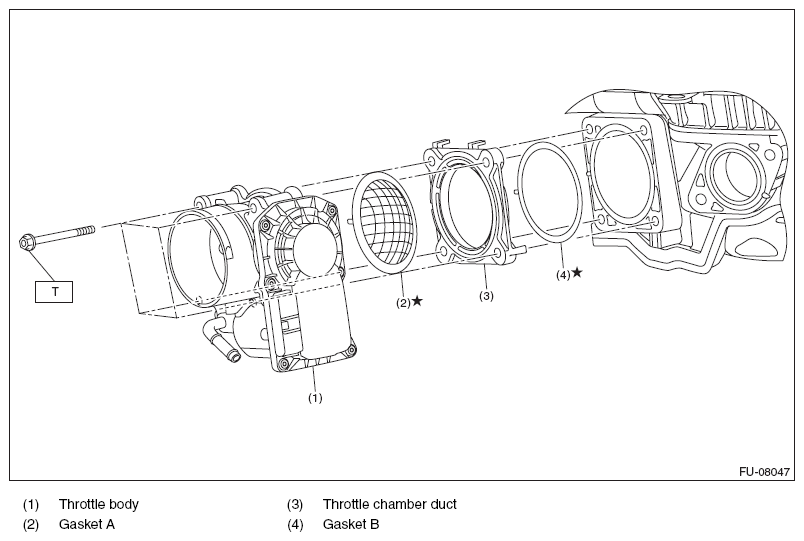 T

(2)★

(3)

(4)★

(1)

FU-08047

(1) Throttle body
(2) Gasket A

(3) Throttle chamber duct
(4) Gasket B