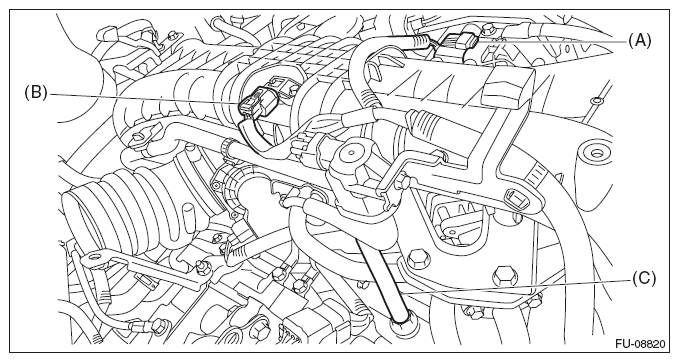 (A)
(B)
(C)
FU-08820