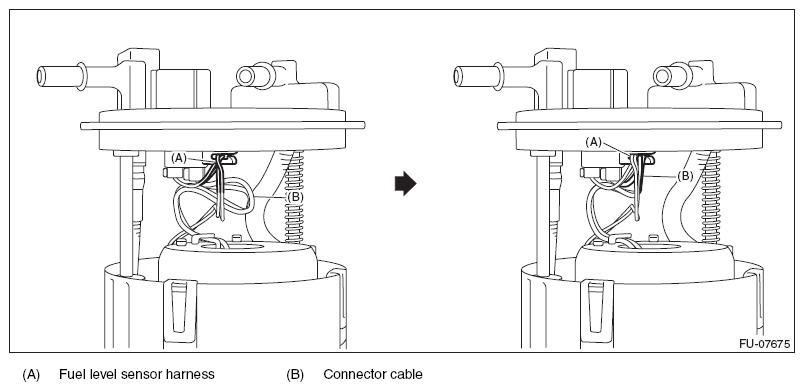 (A)
(B)
(A)
(B)
FU-07675

(A) Fuel level sensor harness
(B) Connector cable