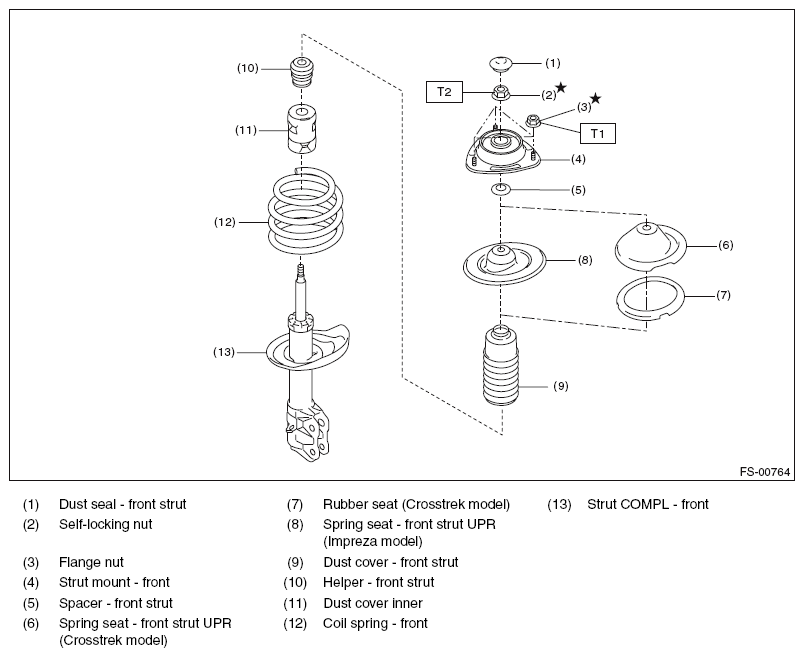 (10)
(11)
(12)
(13)
(1)
T2
(2)★
(3)★
T1
(4)
(5)
(6)
(8)
(7)
(9)
FS-00764

(1) Dust seal - front strut
(2) Self-locking nut
(3) Flange nut
(4) Strut mount - front
(5) Spacer - front strut
(6) Spring seat - front strut UPR (Crosstrek model)

(7) Rubber seat (Crosstrek model)
(8) Spring seat - front strut UPR (Impreza model)
(9) Dust cover - front strut
(10) Helper - front strut
(11) Dust cover inner
(12) Coil spring - front

(13) Strut COMPL - front