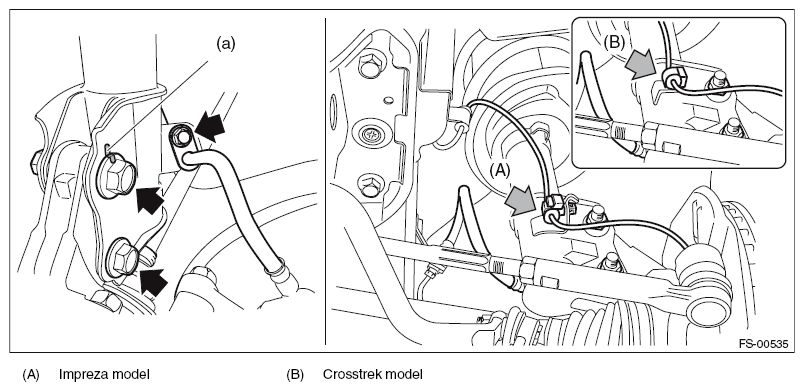 (a)

(B)

(A)

FS-00535

(A) Impreza model
(B) Crosstrek model