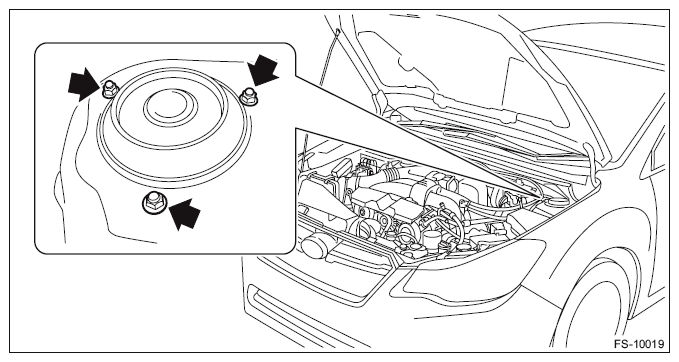 FS-10019