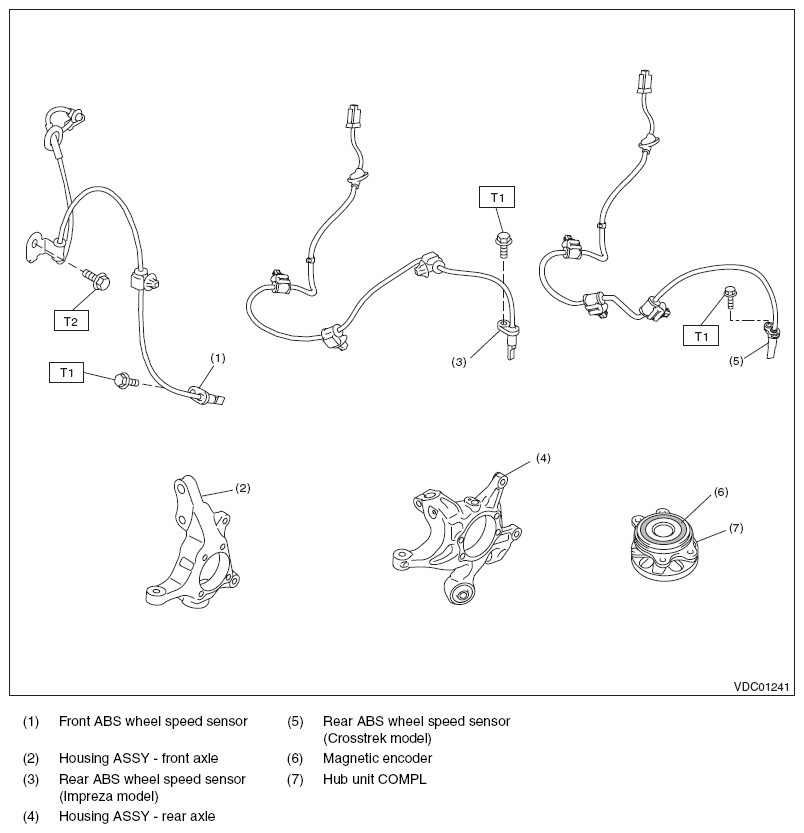 T2

T1

(1)

T1

(3)

T1

(5)

(2)

(4)

(6)

(7)

VDC01241

(1) Front ABS wheel speed sensor

(2) Housing ASSY - front axle

(3) Rear ABS wheel speed sensor (Impreza model)

(4) Housing ASSY - rear axle

(5) Rear ABS wheel speed sensor (Crosstrek model)

(6) Magnetic encoder

(7) Hub unit COMPL