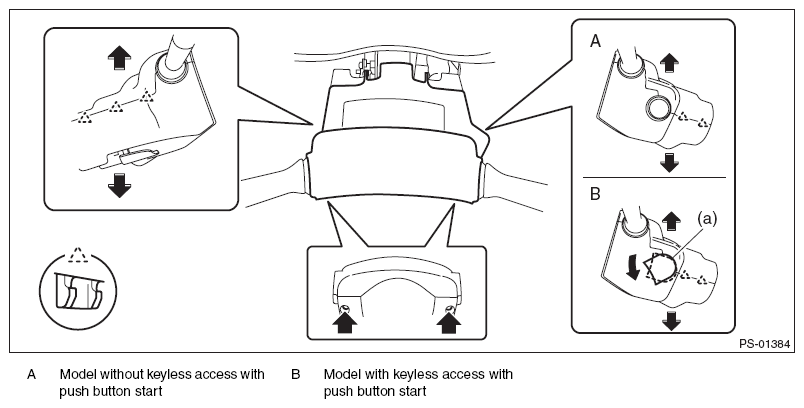 A

B

(a)

PS-01384

A Model without keyless access with push button start

B Model with keyless access with push button start