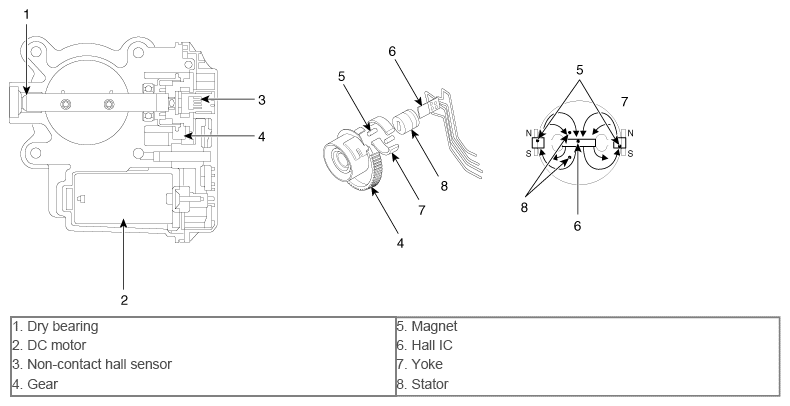 1
3
4
2

6
5
8
7
4

5
7
N
S
N
S
8
6

| 1. Dry bearing | 5. Magnet |
|---|---|
| 2. DC motor | 6. Hall IC |
| 3. Non-contact hall sensor | 7. Yoke |
| 4. Gear | 8. Stator |