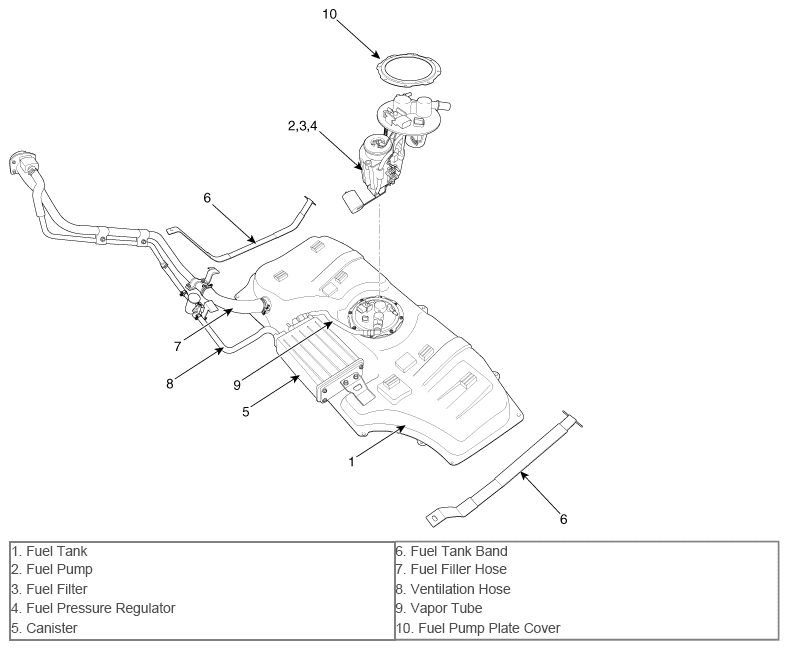 10

2,3,4

6

7

8

9

5

1

6

| 1. Fuel Tank | 6. Fuel Tank Band |
|---|---|
| 2. Fuel Pump | 7. Fuel Filler Hose |
| 3. Fuel Filter | 8. Ventilation Hose |
| 4. Fuel Pressure Regulator | 9. Vapor Tube |
| 5. Canister | 10. Fuel Pump Plate Cover |