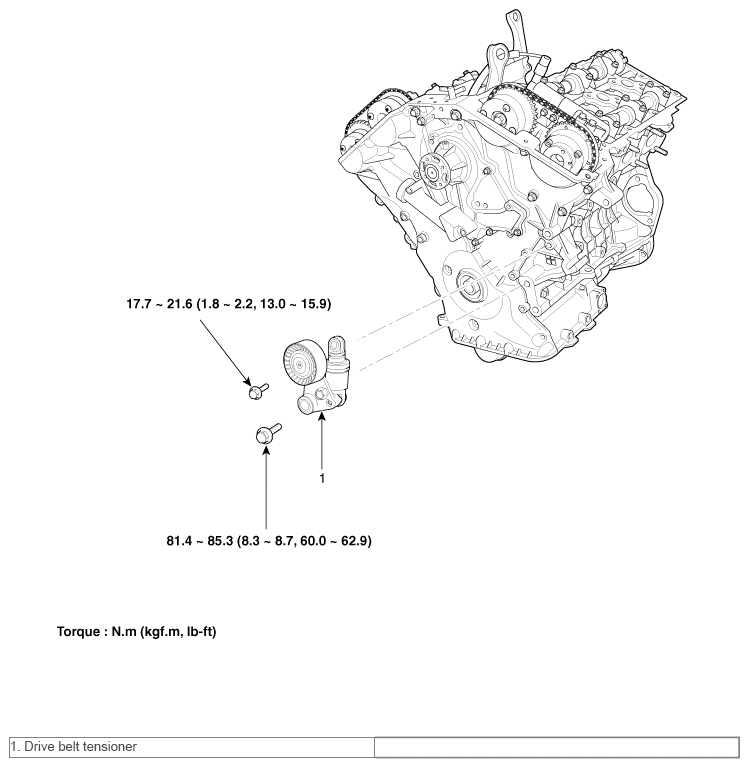 17.7 ~ 21.6 (1.8 ~ 2.2, 13.0 ~ 15.9)

1

81.4 ~ 85.3 (8.3 ~ 8.7, 60.0 ~ 62.9)

Torque : N.m (kgf.m, lb-ft)

| 1. Drive belt tensioner | |
|---|---|