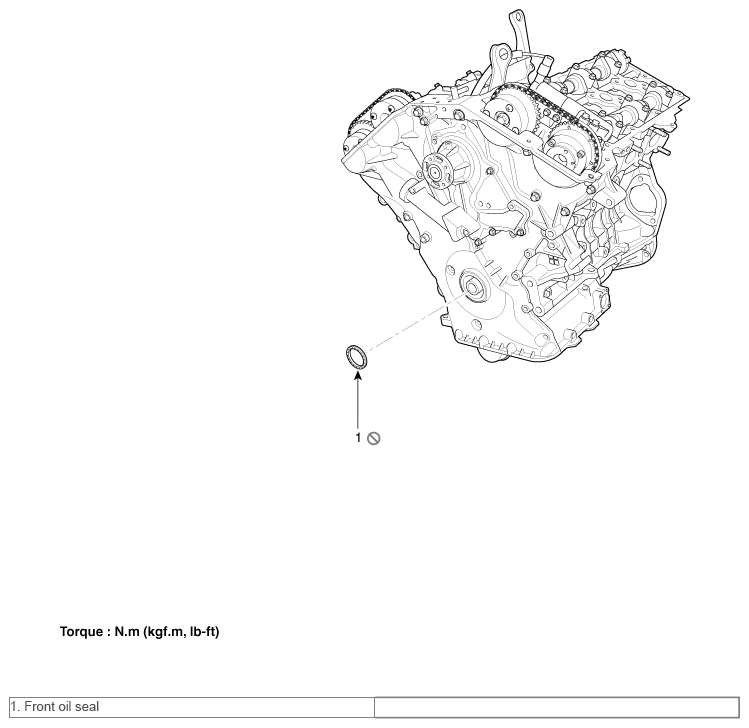 1

Torque : N.m (kgf.m, lb-ft)

| 1. Front oil seal | |
|---|---|